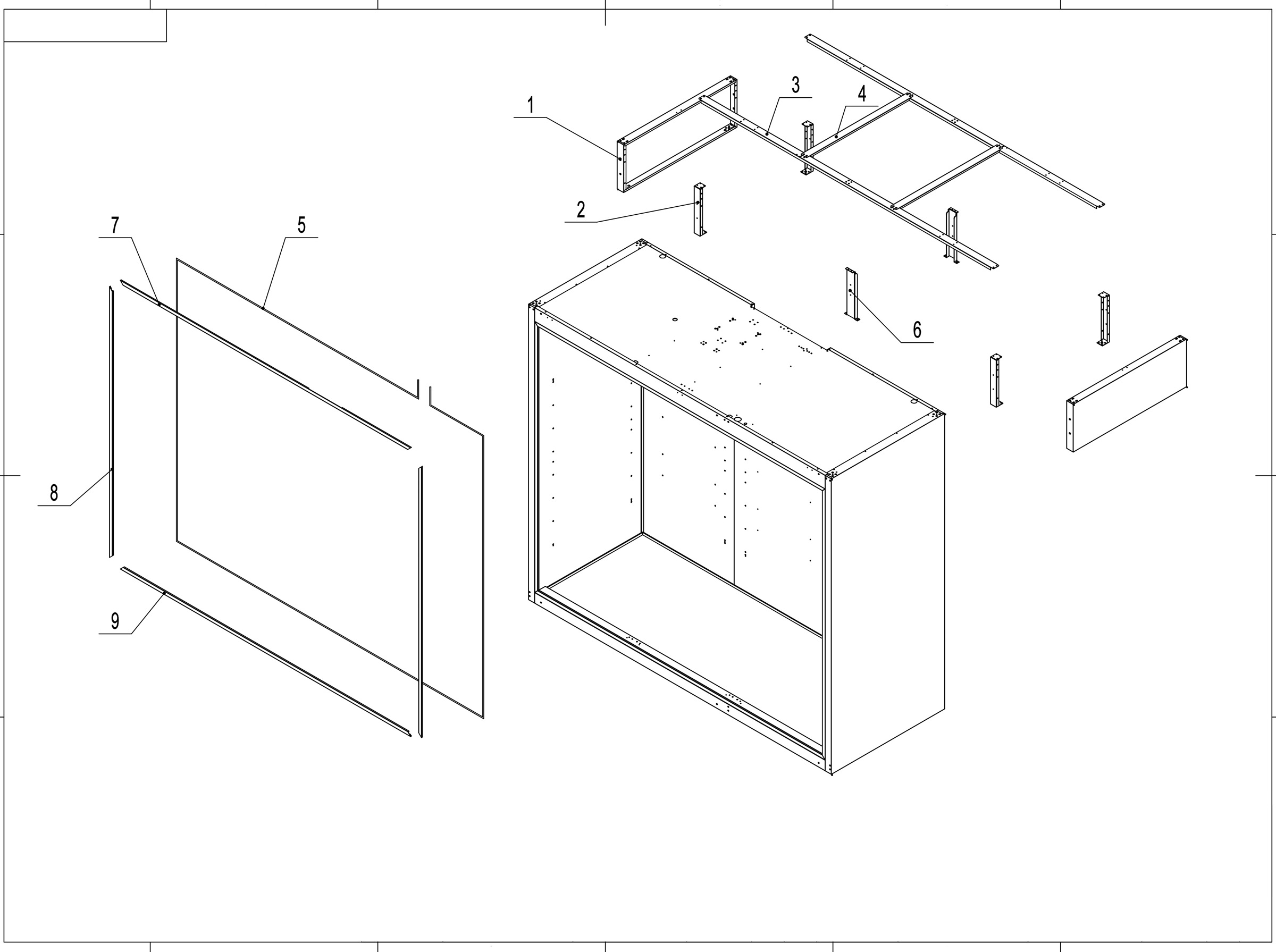 1

3

4

2

7

5

6

8

9